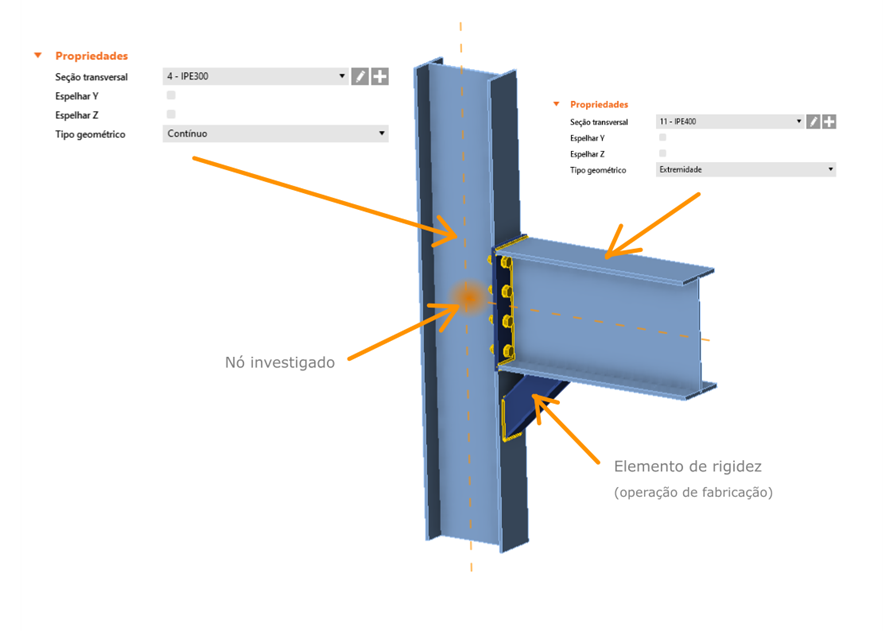 Propriedades
Seção transversal 4 - IPE300
Espelhar Y
Espelhar Z
Tipo geométrico Contínuo

Propriedades
Seção transversal 11 - IPE400
Espelhar Y
Espelhar Z
Tipo geométrico Extremidade

Nó investigado

Elemento de rigidez
(operação de fabricação)